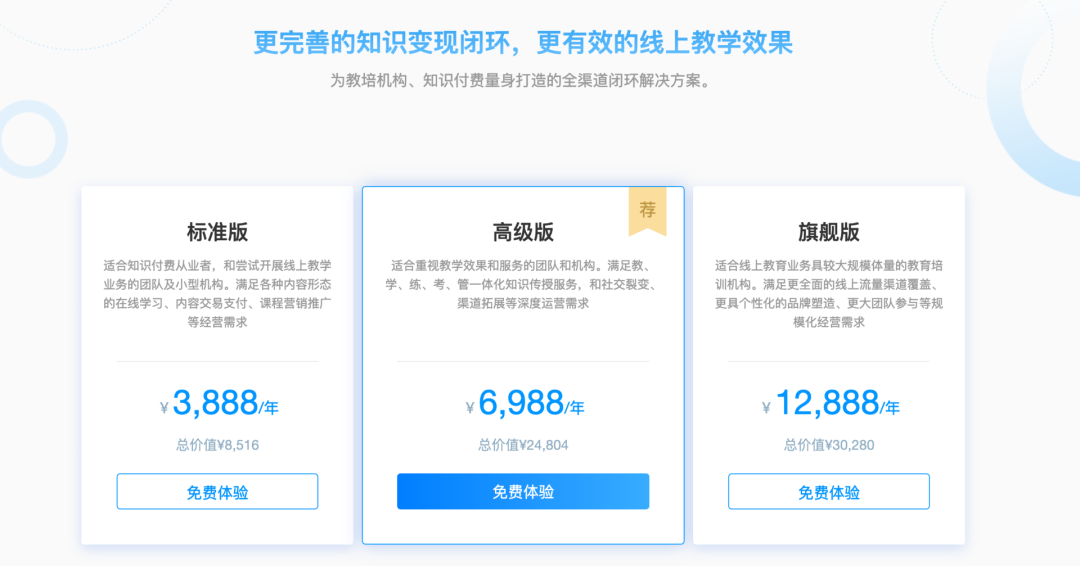 更完善的知识变现闭环，更有效的线上教学效果

为教培机构、知识付费量身打造的全渠道闭环解决方案。

标准版

适合知识付费从业者，和尝试开展线上教学业务的团队及小型机构。满足各种内容形态的在线学习、内容交易支付、课程营销推广等经营需求

¥ 3,888/年

总价值¥8,516

免费体验

荐

高级版

适合重视教学效果和服务的团队和机构。满足教、学、练、考、管一体化知识传授服务，和社交裂变、渠道拓展等深度运营需求

¥ 6,988/年

总价值¥24,804

免费体验

旗舰版

适合线上教育业务具较大规模体量的教育培训机构。满足更全面的线上流量渠道覆盖、更具个性化的品牌塑造、更大团队参与等规模化经营需求

¥ 12,888/年

总价值¥30,280

免费体验